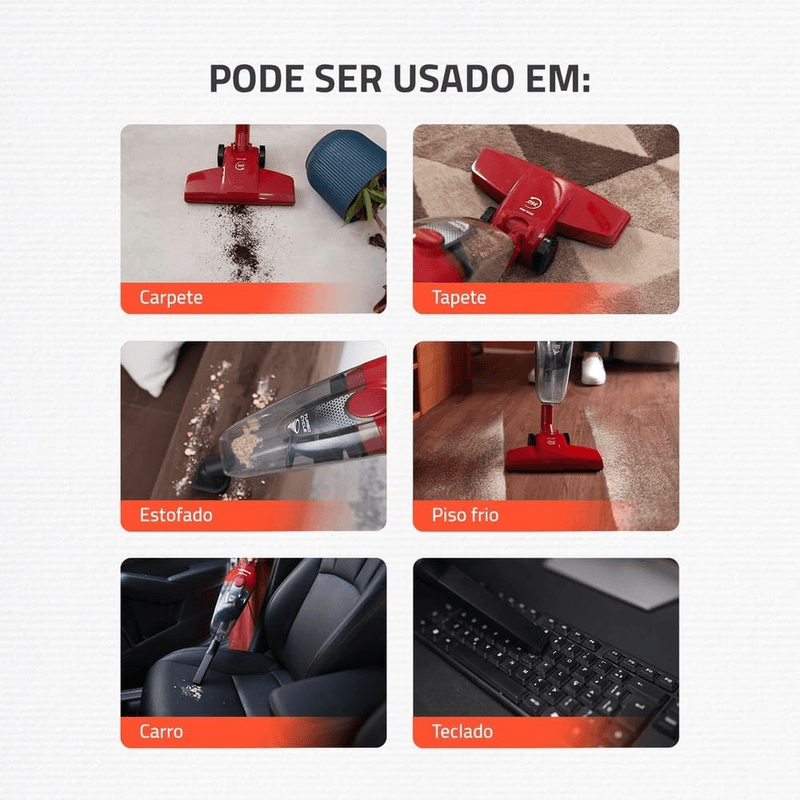 PODE SER USADO EM:

Carpete

Tapete

Estofado

Piso frio

Carro

Teclado