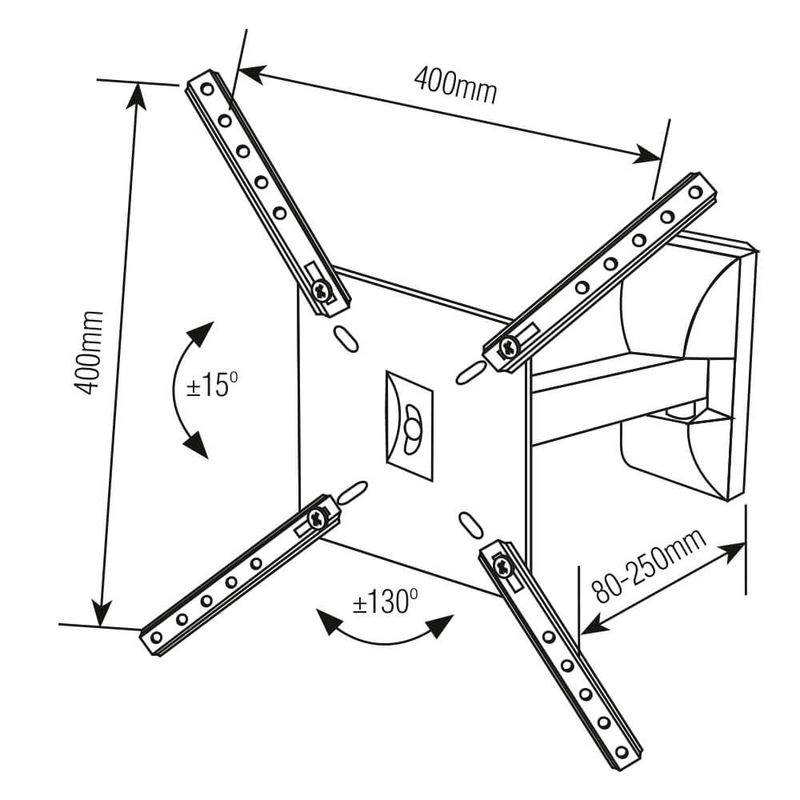 400mm

400mm

$\pm15^{0}$

$\pm130^{0}$

80-250mm